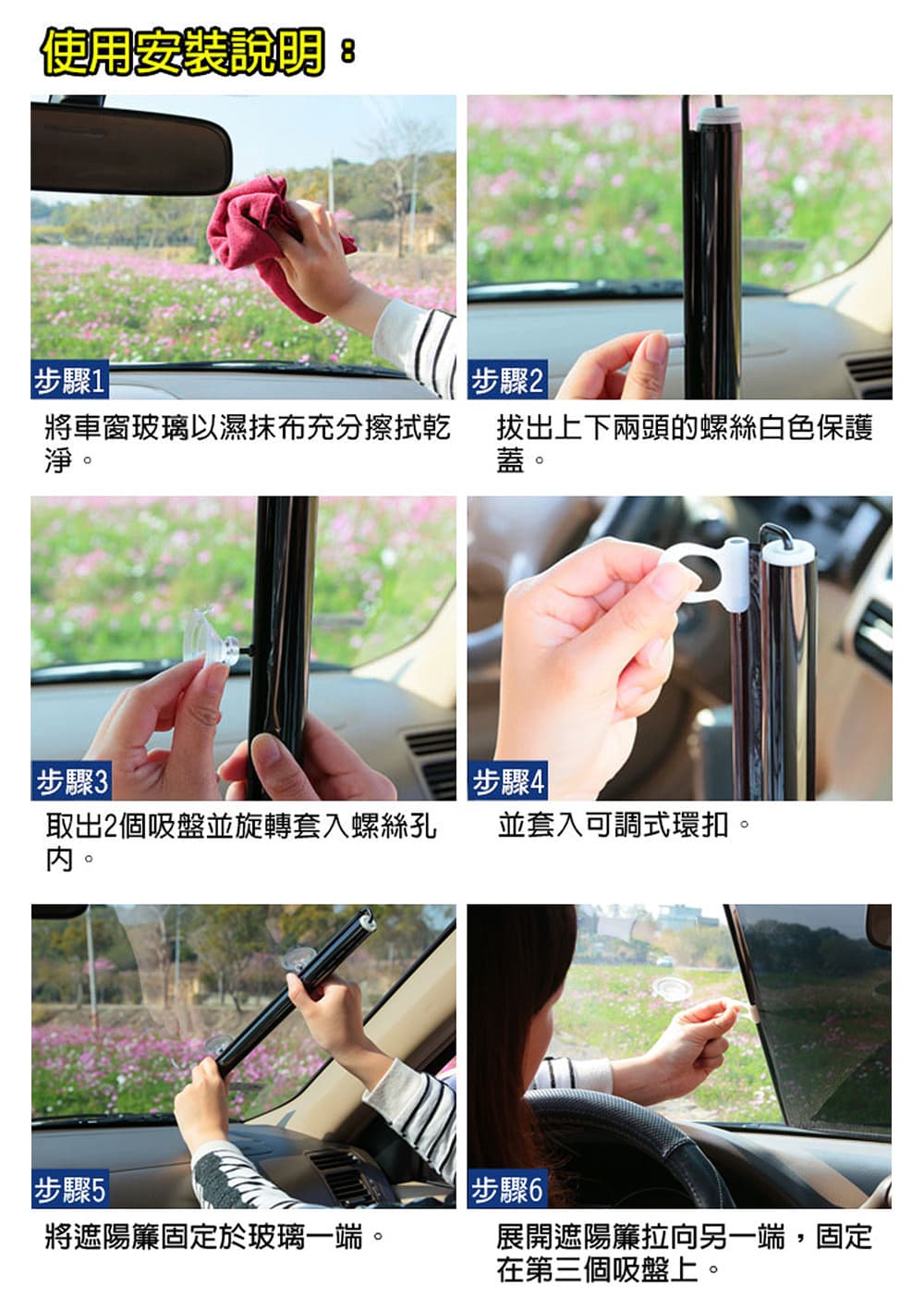 使用安裝說明：

步驟1
將車窗玻璃以濕抹布充分擦拭乾淨。

步驟2
拔出上下兩頭的螺絲白色保護蓋。

步驟3
取出2個吸盤並旋轉套入螺絲孔內。

步驟4
並套入可調式環扣。

步驟5
將遮陽簾固定於玻璃一端。

步驟6
展開遮陽簾拉向另一端，固定在第三個吸盤上。